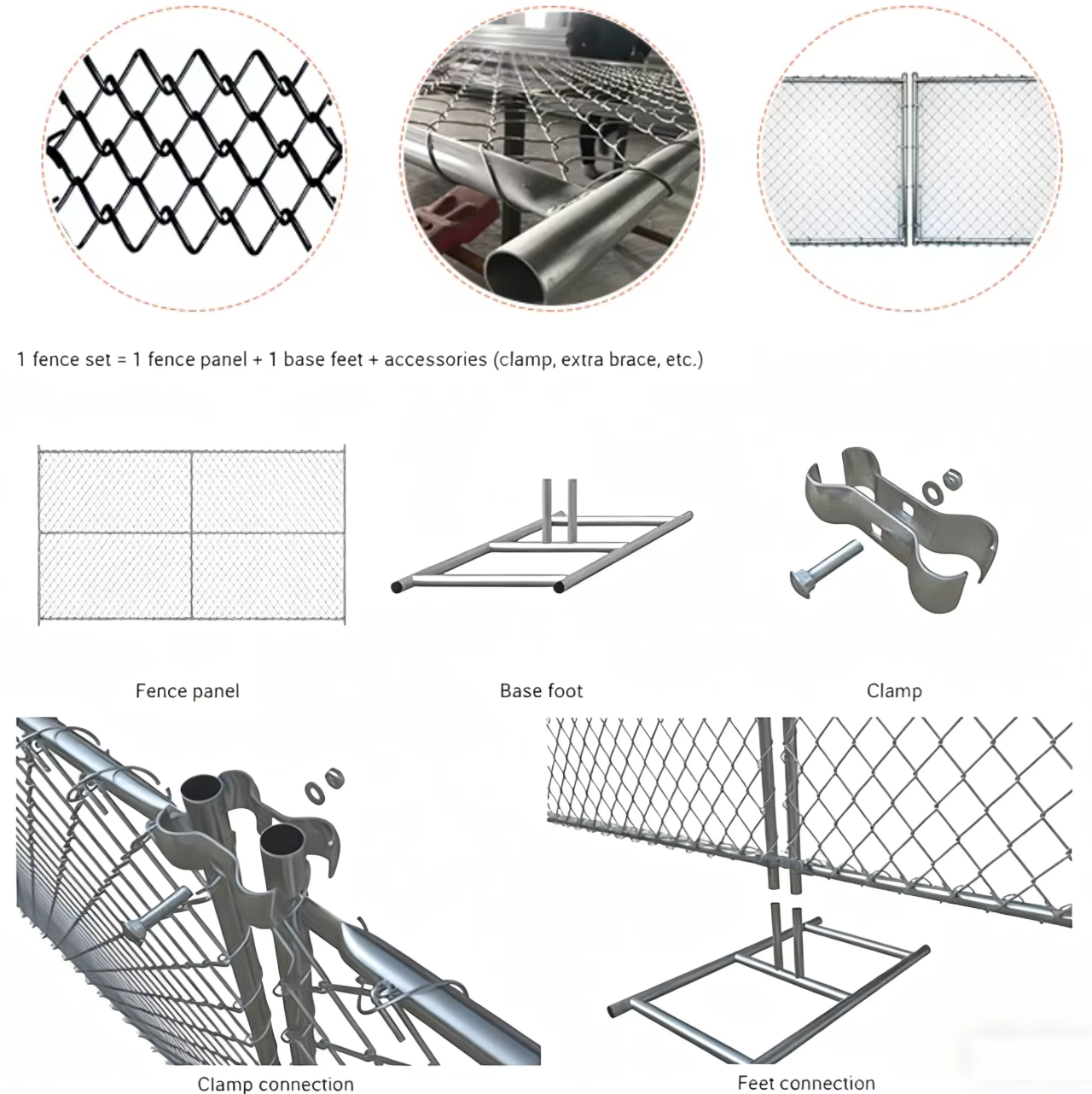 1 fence set = 1 fence panel + 1 base feet + accessories (clamp, extra brace, etc.)

Fence panel

Base foot

Clamp

Clamp connection

Feet connection